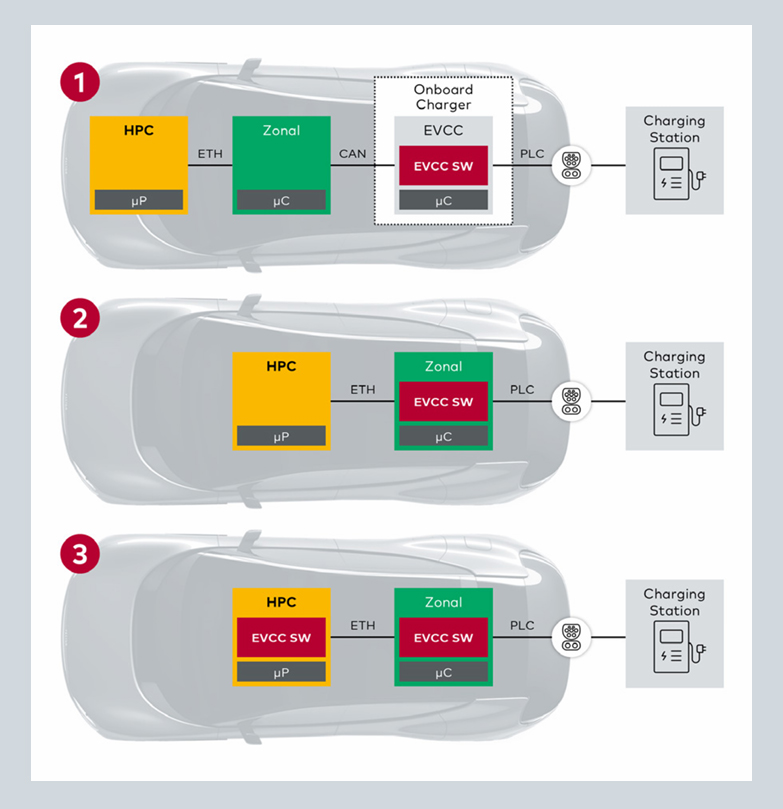 1

HPC

µP

ETH

Zonal

µC

CAN

Onboard Charger

EVCC

EVCC SW

µC

PLC

Charging Station

2

HPC

µP

ETH

Zonal

EVCC SW

µC

PLC

Charging Station

3

HPC

EVCC SW

µP

ETH

Zonal

EVCC SW

µC

PLC

Charging Station