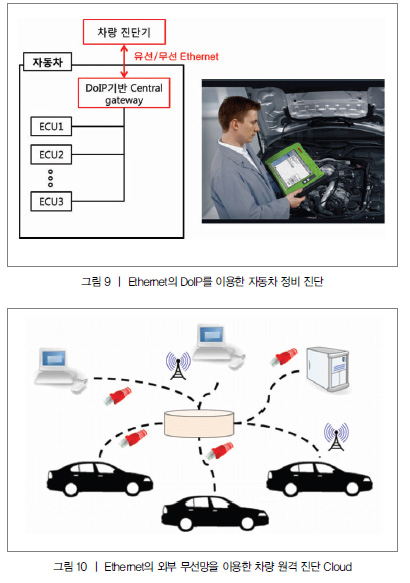 차량 진단기

유선/무선 Ethernet

자동차

DoIP기반 Central gateway

ECU1

ECU2

ECU3

그림 9 | Ethernet의 DoIP를 이용한 자동차 정비 진단

그림 10 | Ethernet의 외부 무선망을 이용한 차량 원격 진단 Cloud