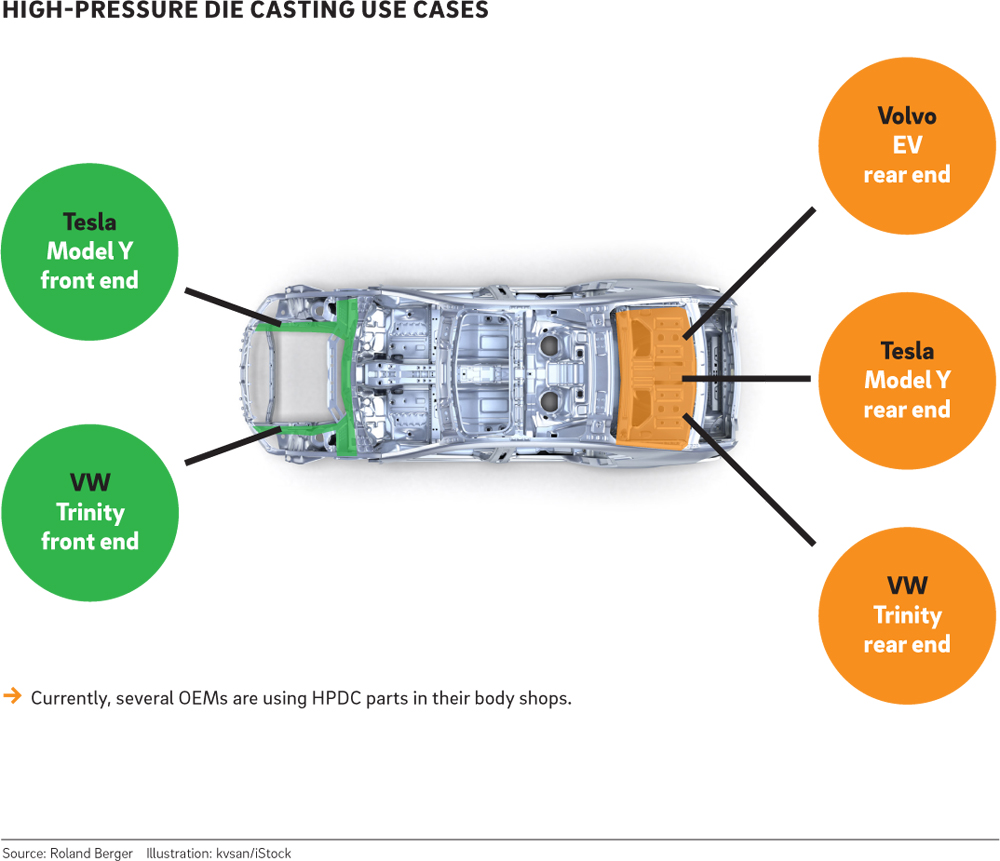 HIGH-PRESSURE DIE CASTING USE CASES

Tesla
Model Y
front end

VW
Trinity
front end

Volvo
EV
rear end

Tesla
Model Y
rear end

VW
Trinity
rear end

→ Currently, several OEMs are using HPDC parts in their body shops.

Source: Roland Berger Illustration: kvsan/iStock