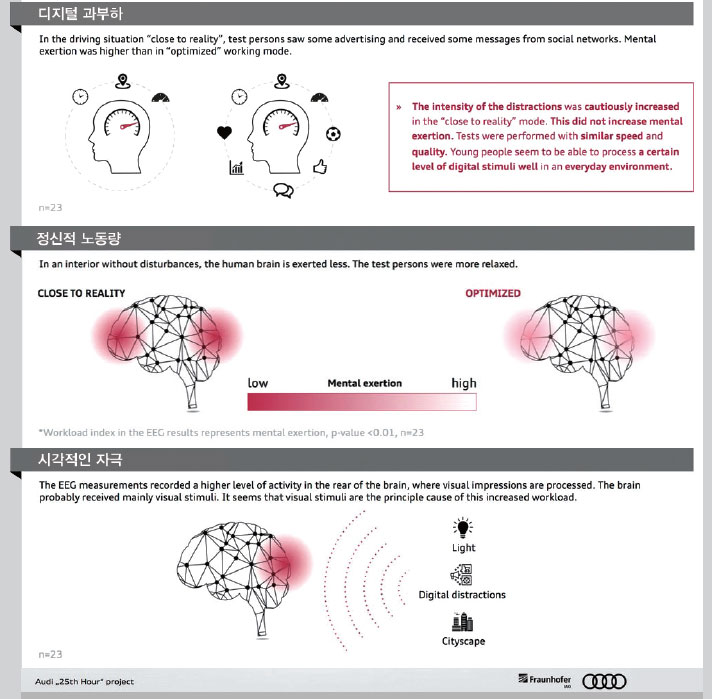 디지털 과부하

In the driving situation "close to reality", test persons saw some advertising and received some messages from social networks. Mental exertion was higher than in "optimized" working mode.

» The intensity of the distractions was cautiously increased in the "close to reality" mode. This did not increase mental exertion. Tests were performed with similar speed and quality. Young people seem to be able to process a certain level of digital stimuli well in an everyday environment.

n=23

정신적 노동량

In an interior without disturbances, the human brain is exerted less. The test persons were more relaxed.

CLOSE TO REALITY

OPTIMIZED

low Mental exertion high

*Workload index in the EEG results represents mental exertion, p-value <0.01, n=23

시각적인 자극

The EEG measurements recorded a higher level of activity in the rear of the brain, where visual impressions are processed. The brain probably received mainly visual stimuli. It seems that visual stimuli are the principle cause of this increased workload.

Light

Digital distractions

Cityscape

n=23

Audi „25th Hour" project

Fraunhofer IAO